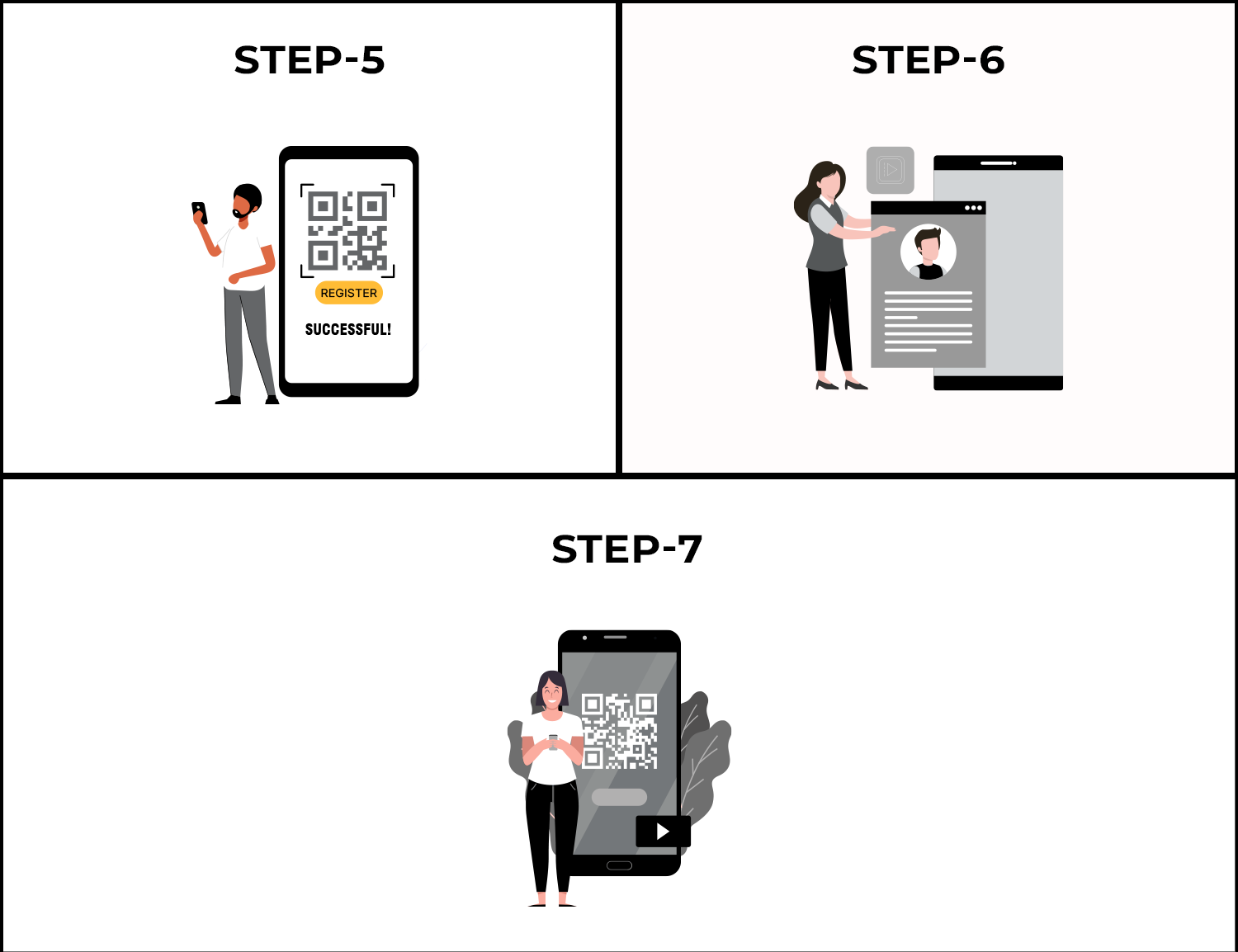 STEP-5

REGISTER

SUCCESSFUL!

STEP-6

STEP-7